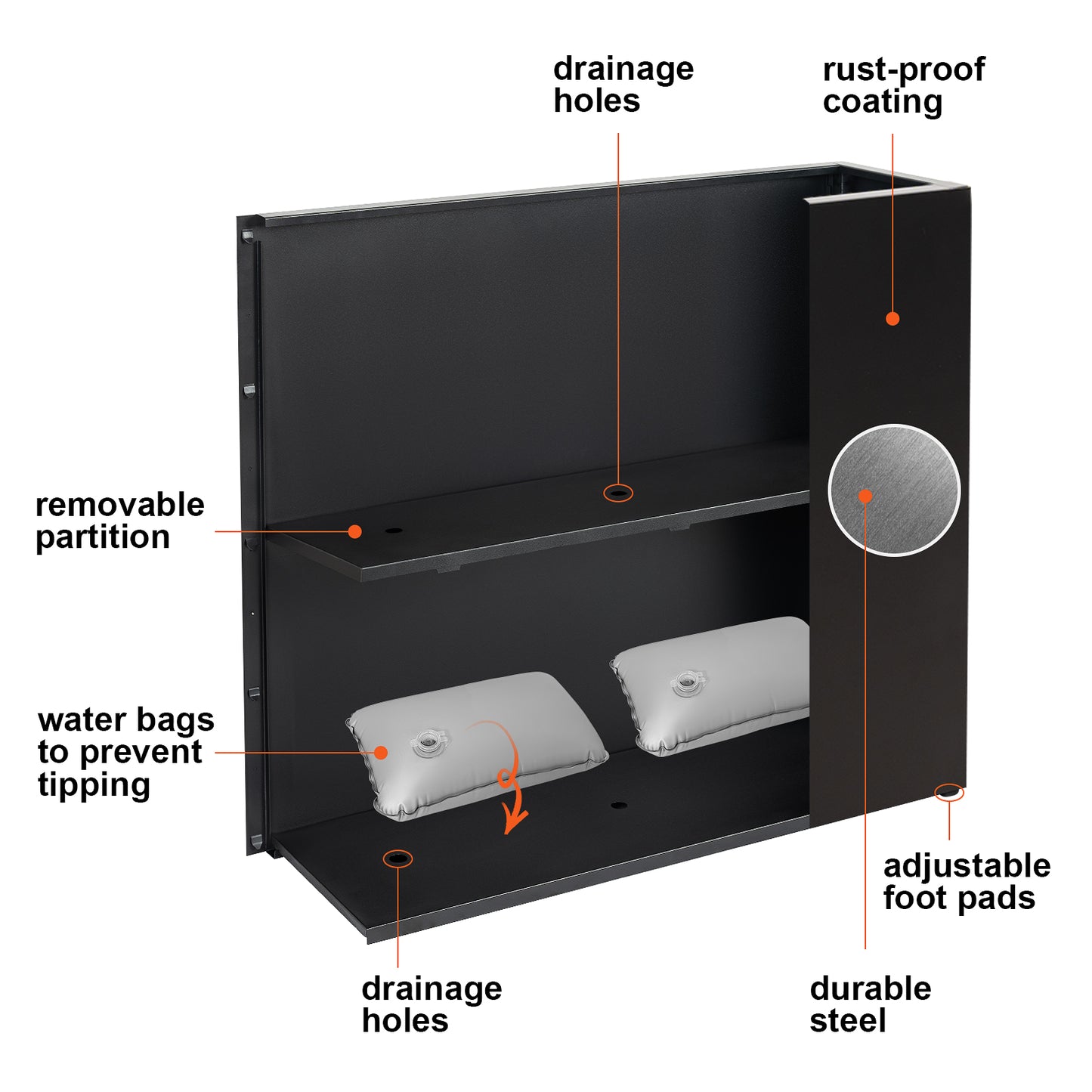 drainage holes

rust-proof coating

removable partition

water bags to prevent tipping

adjustable foot pads

drainage holes

durable steel