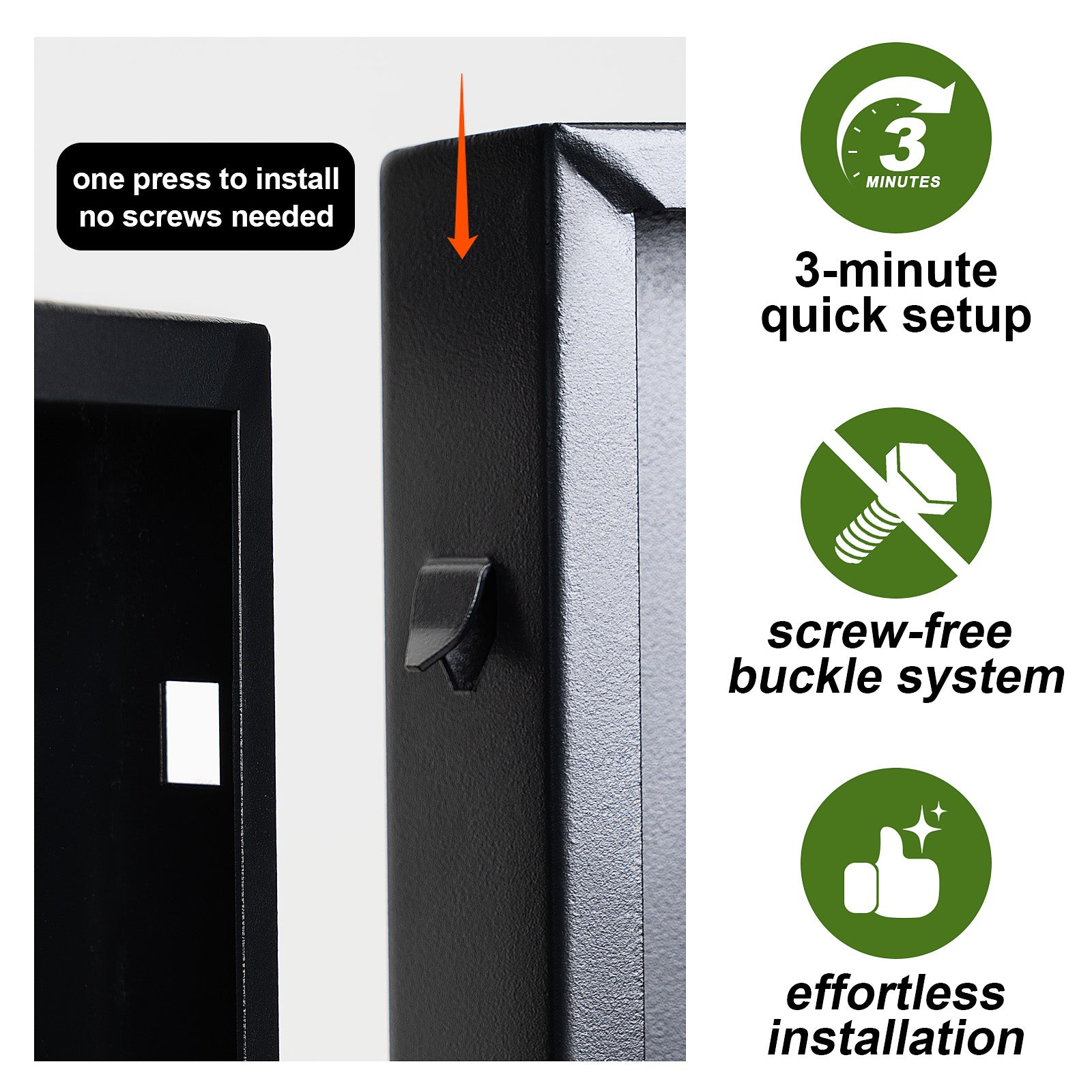 one press to install
no screws needed

3
MINUTES

3-minute
quick setup

screw-free
buckle system

effortless
installation